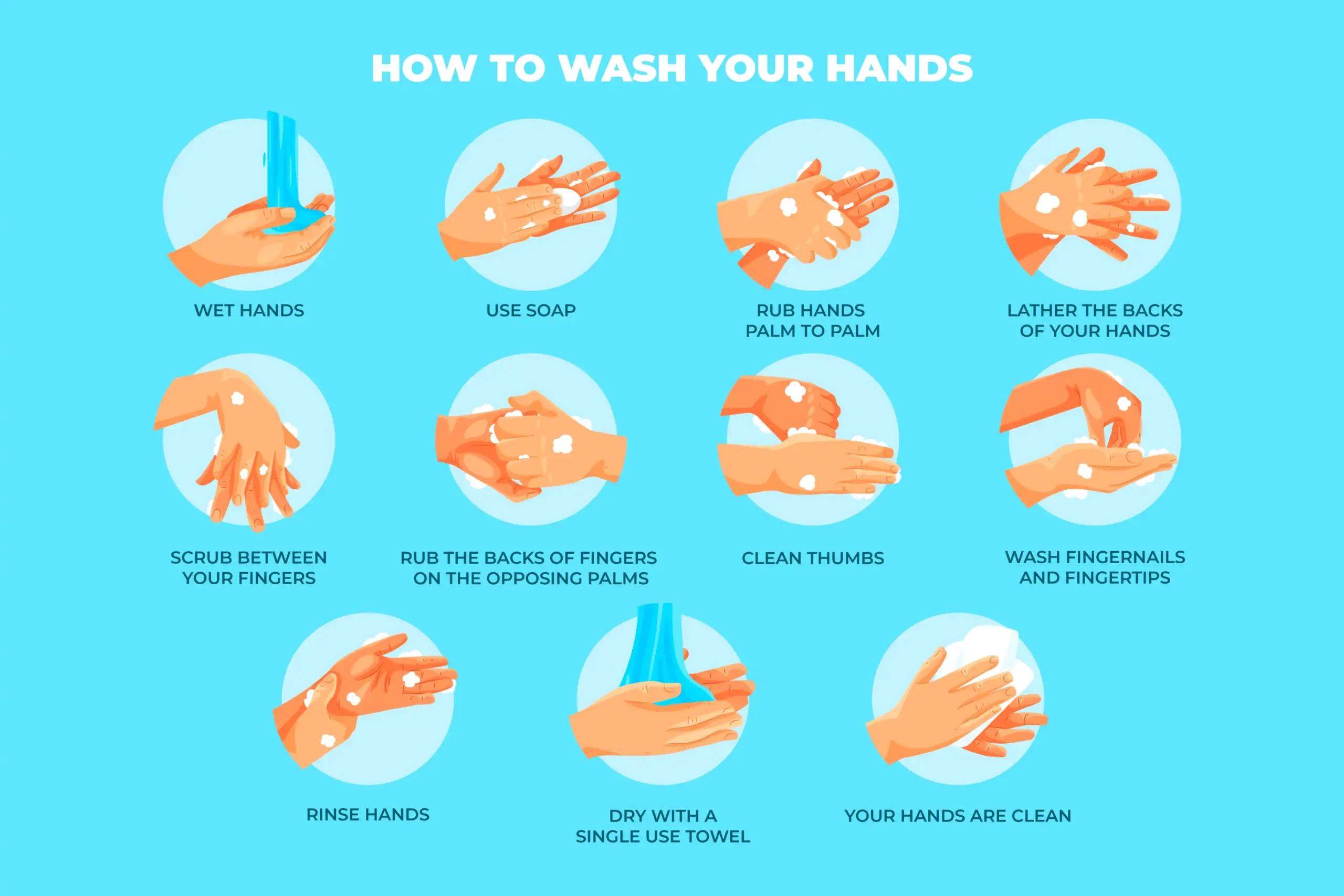 HOW TO WASH YOUR HANDS

WET HANDS

USE SOAP

RUB HANDS PALM TO PALM

LATHER THE BACKS OF YOUR HANDS

SCRUB BETWEEN YOUR FINGERS

RUB THE BACKS OF FINGERS ON THE OPPOSING PALMS

CLEAN THUMBS

WASH FINGERNAILS AND FINGERTIPS

RINSE HANDS

DRY WITH A SINGLE USE TOWEL

YOUR HANDS ARE CLEAN